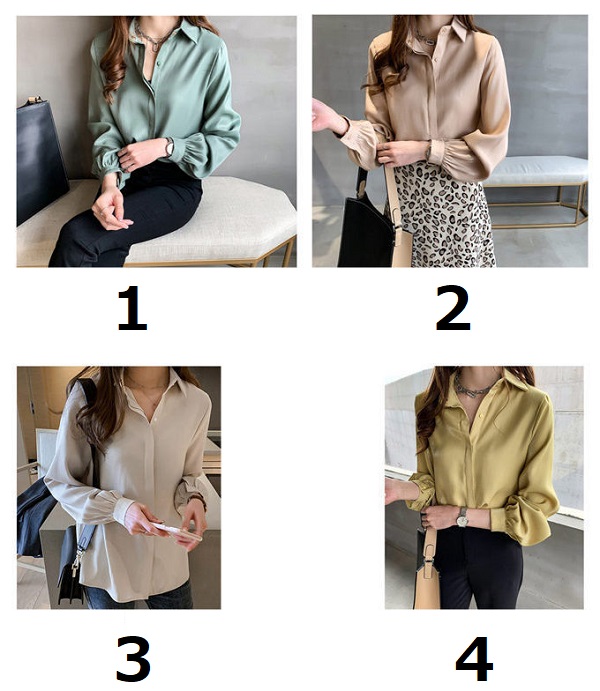 1

2

3

4