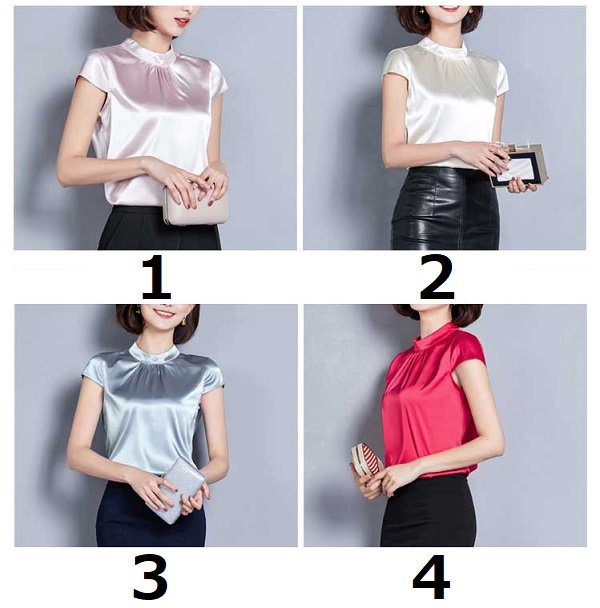 1

2

3

4