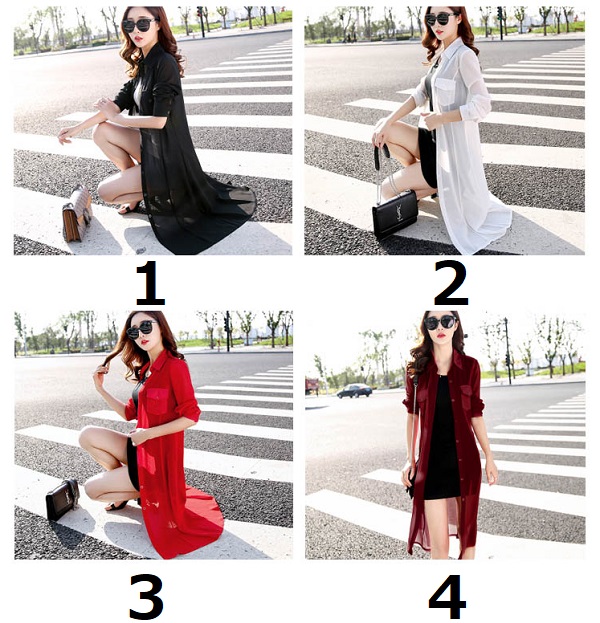 1

2

3

4